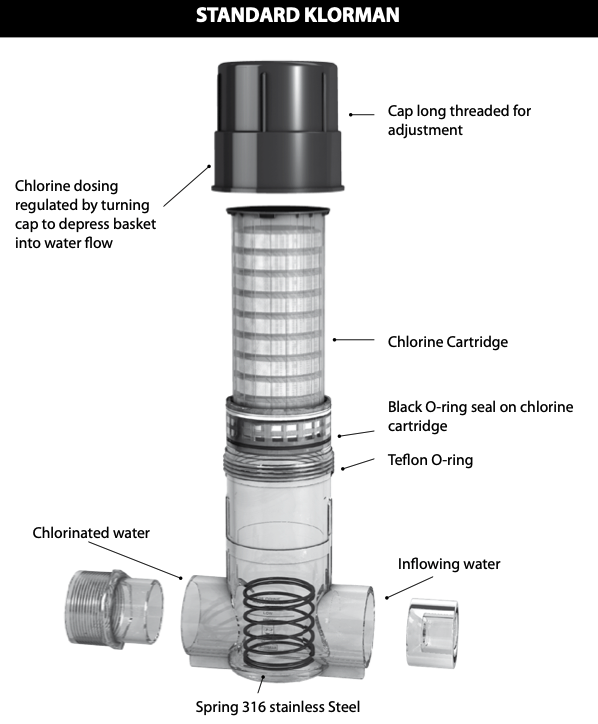 STANDARD KLORMAN

Cap long threaded for adjustment

Chlorine dosing regulated by turning cap to depress basket into water flow

Chlorine Cartridge

Black O-ring seal on chlorine cartridge

Teflon O-ring

Chlorinated water

Inflowing water

Spring 316 stainless Steel